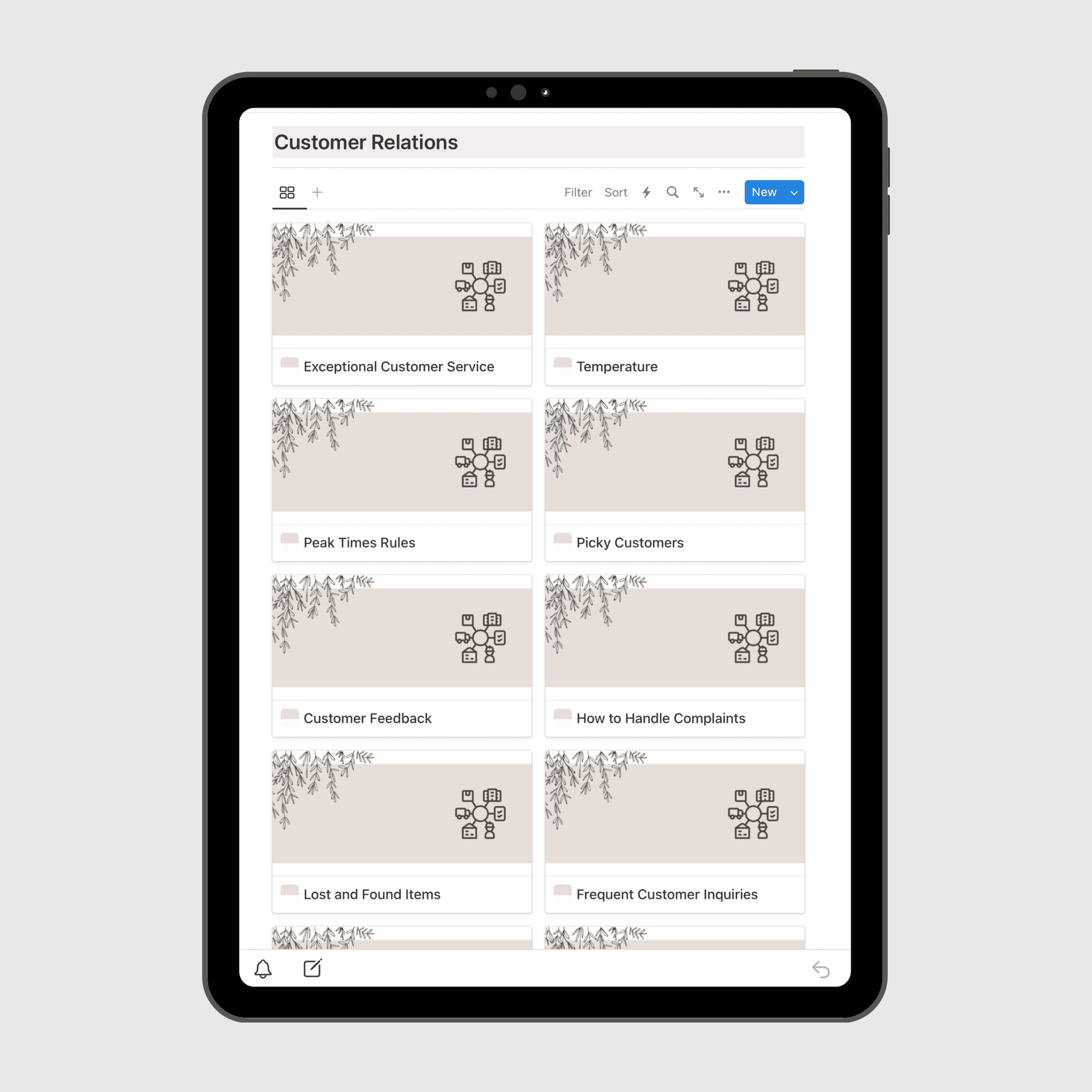 Customer Relations

Filter Sort New

Exceptional Customer Service

Temperature

Peak Times Rules

Picky Customers

Customer Feedback

How to Handle Complaints

Lost and Found Items

Frequent Customer Inquiries